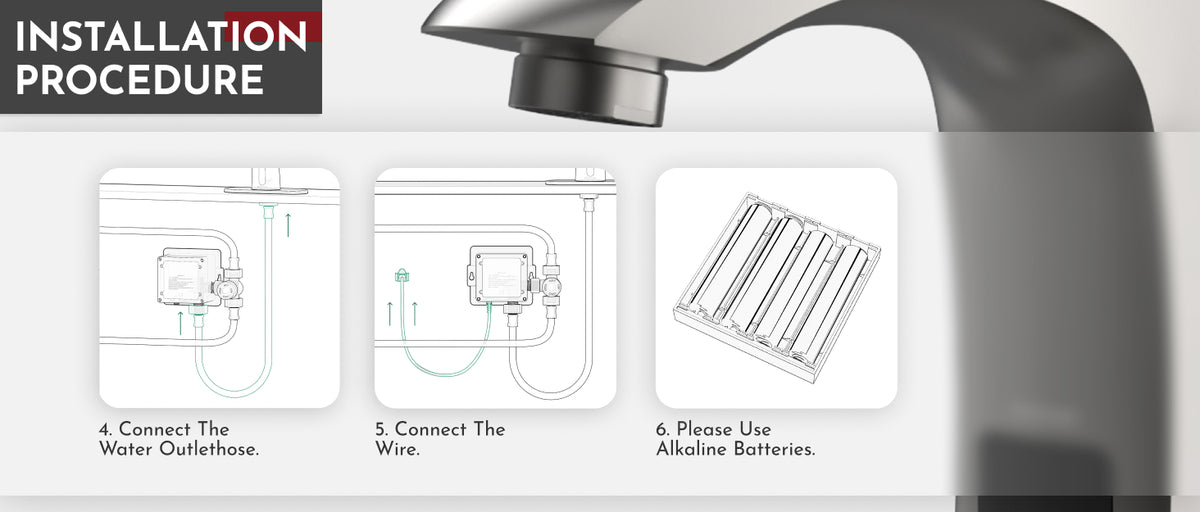 INSTALLATION PROCEDURE

4. Connect The Water Outlethose.

5. Connect The Wire.

6. Please Use Alkaline Batteries.