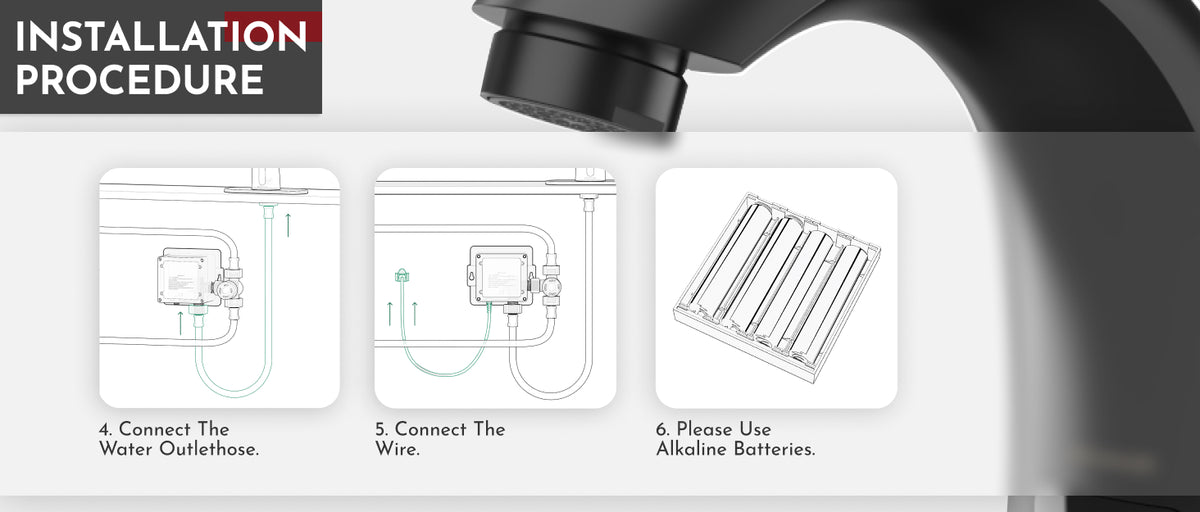 INSTALLATION PROCEDURE

4. Connect The Water Outlethose.

5. Connect The Wire.

6. Please Use Alkaline Batteries.