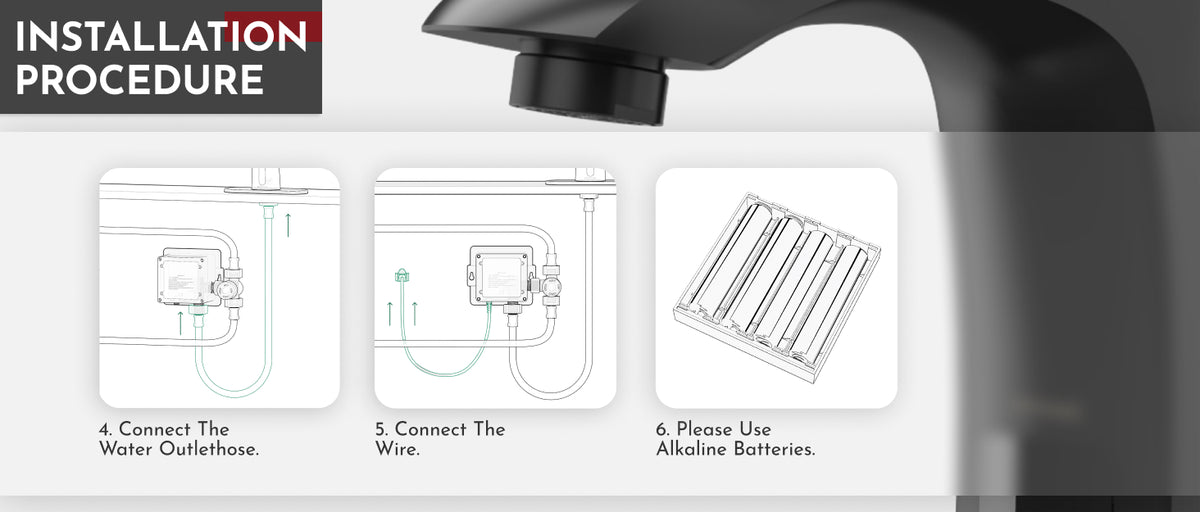 INSTALLATION PROCEDURE

4. Connect The Water Outlethose.

5. Connect The Wire.

6. Please Use Alkaline Batteries.