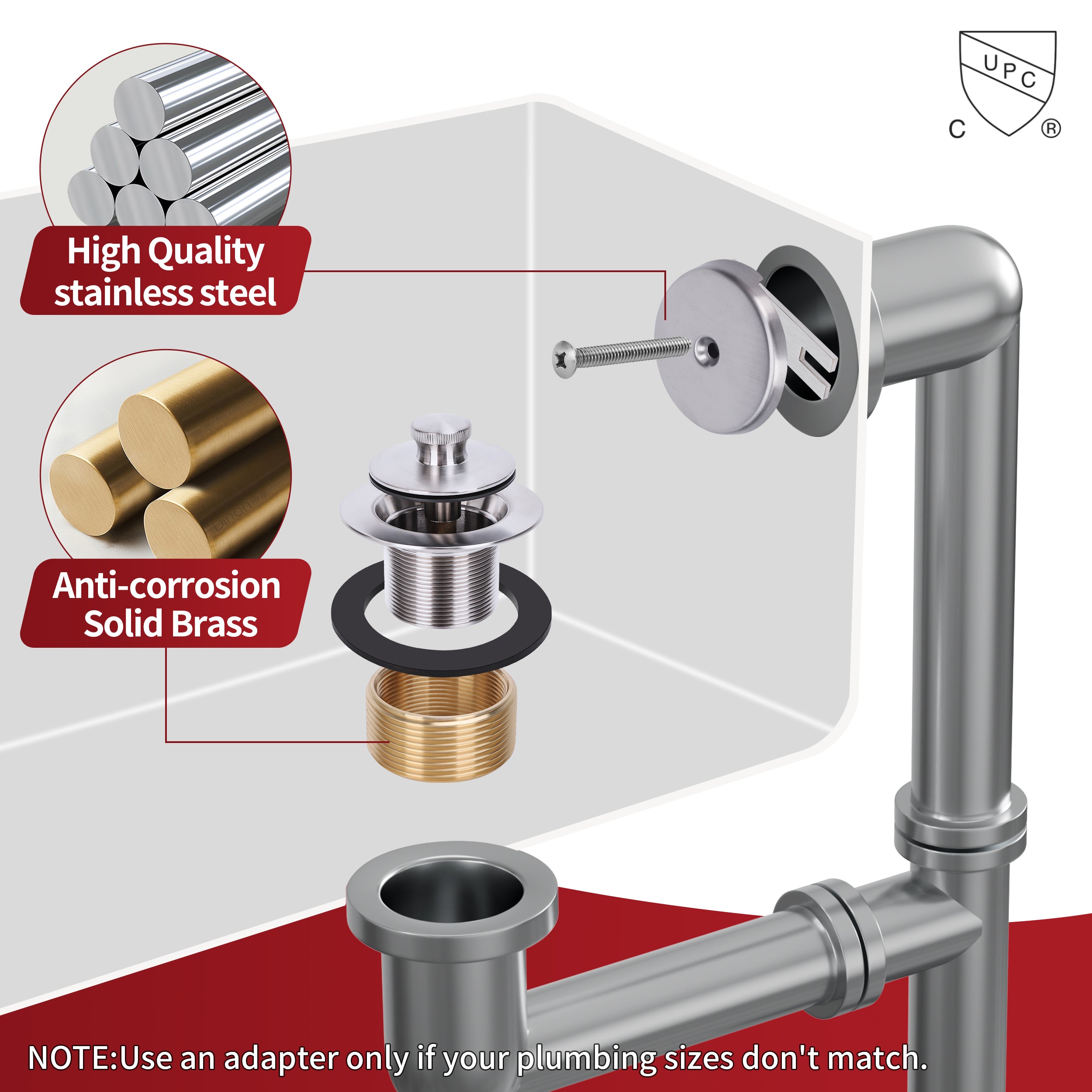 UPC
C ®

High Quality stainless steel

Anti-corrosion Solid Brass

NOTE:Use an adapter only if your plumbing sizes don't match.