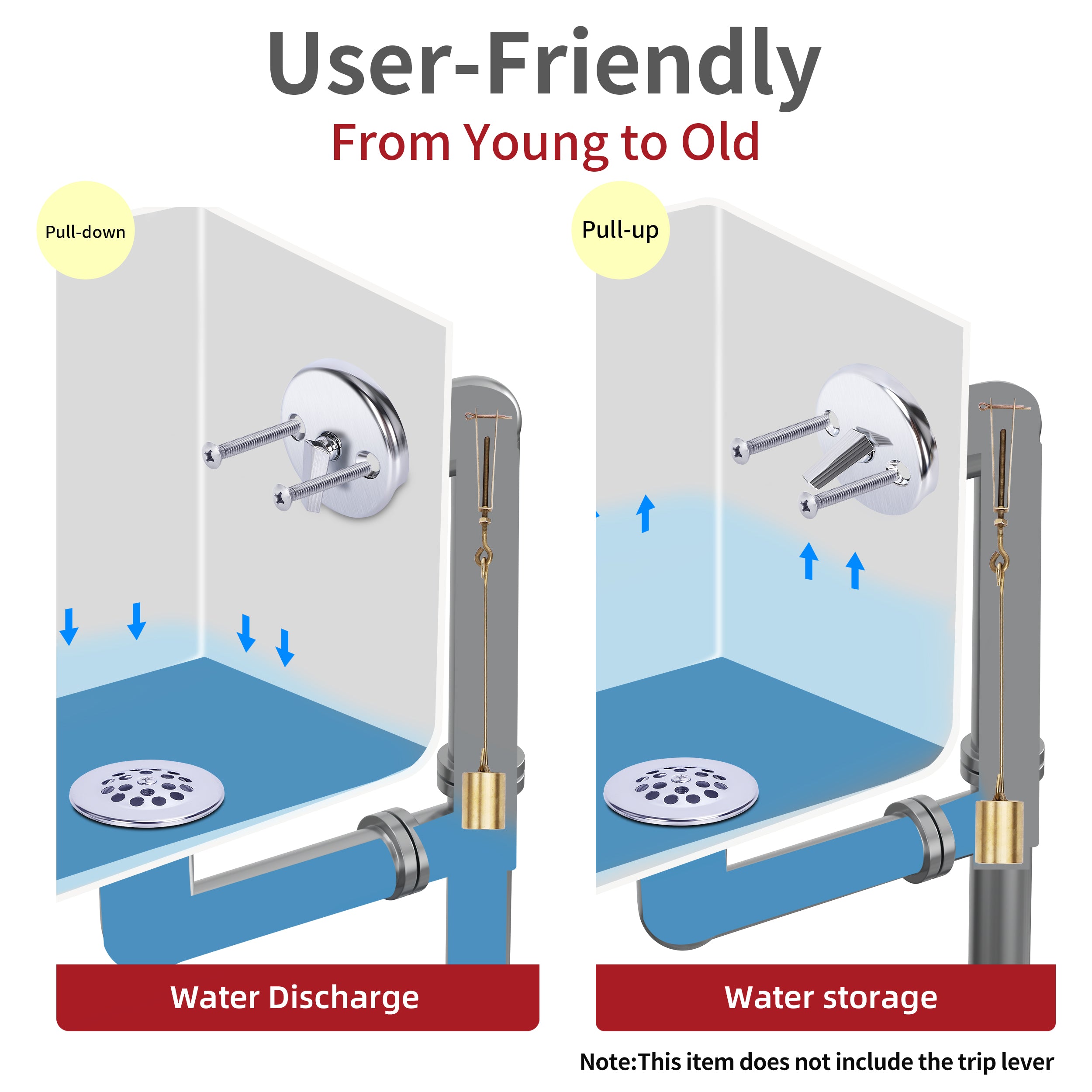 User-Friendly
From Young to Old

Pull-down

Pull-up

Water Discharge

Water storage

Note:This item does not include the trip lever