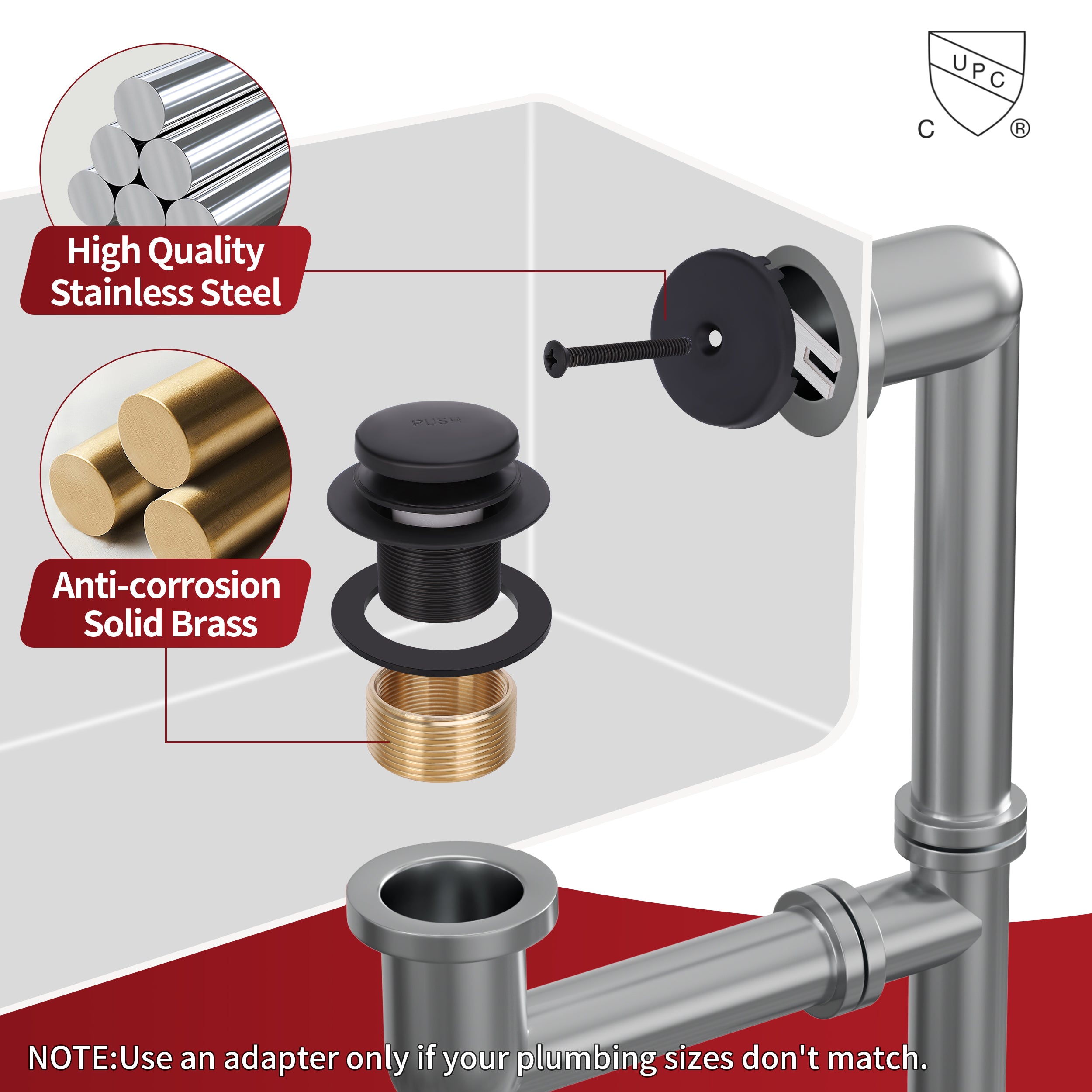 UPC
C ®

High Quality Stainless Steel

PUSH

Anti-corrosion Solid Brass

NOTE:Use an adapter only if your plumbing sizes don't match.