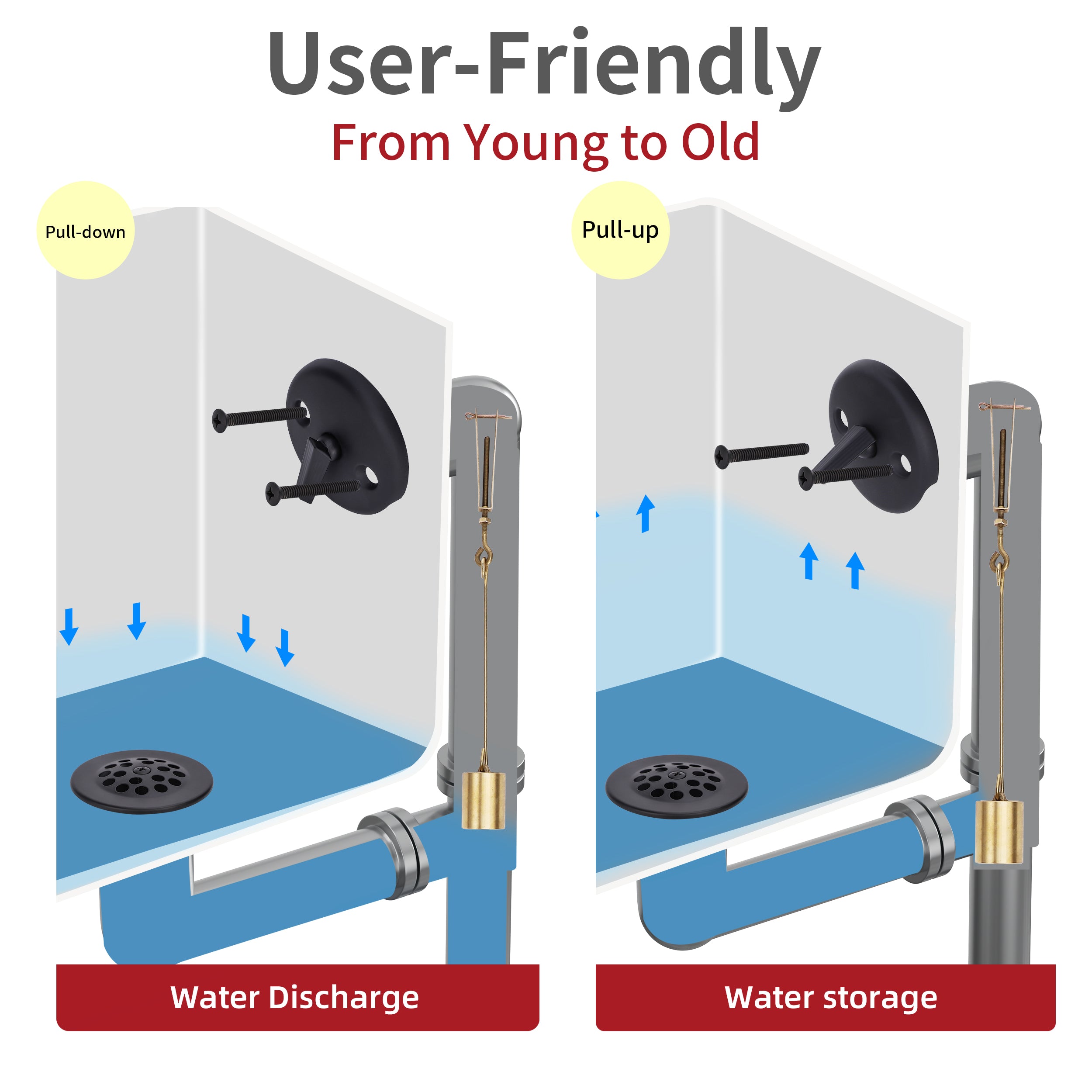 User-Friendly
From Young to Old

Pull-down

Water Discharge

Pull-up

Water storage