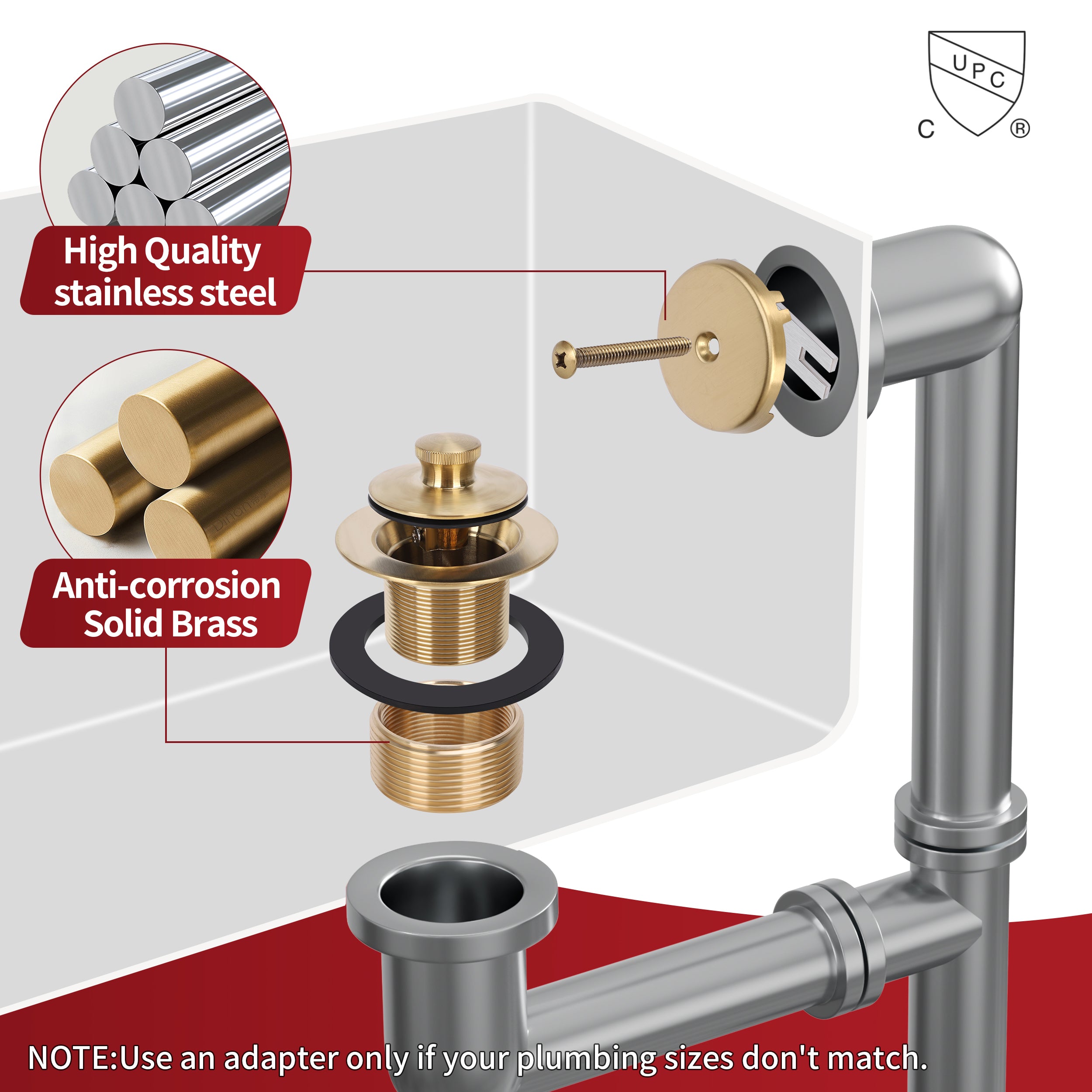 UPC
C ®

High Quality stainless steel

Anti-corrosion Solid Brass

NOTE:Use an adapter only if your plumbing sizes don't match.