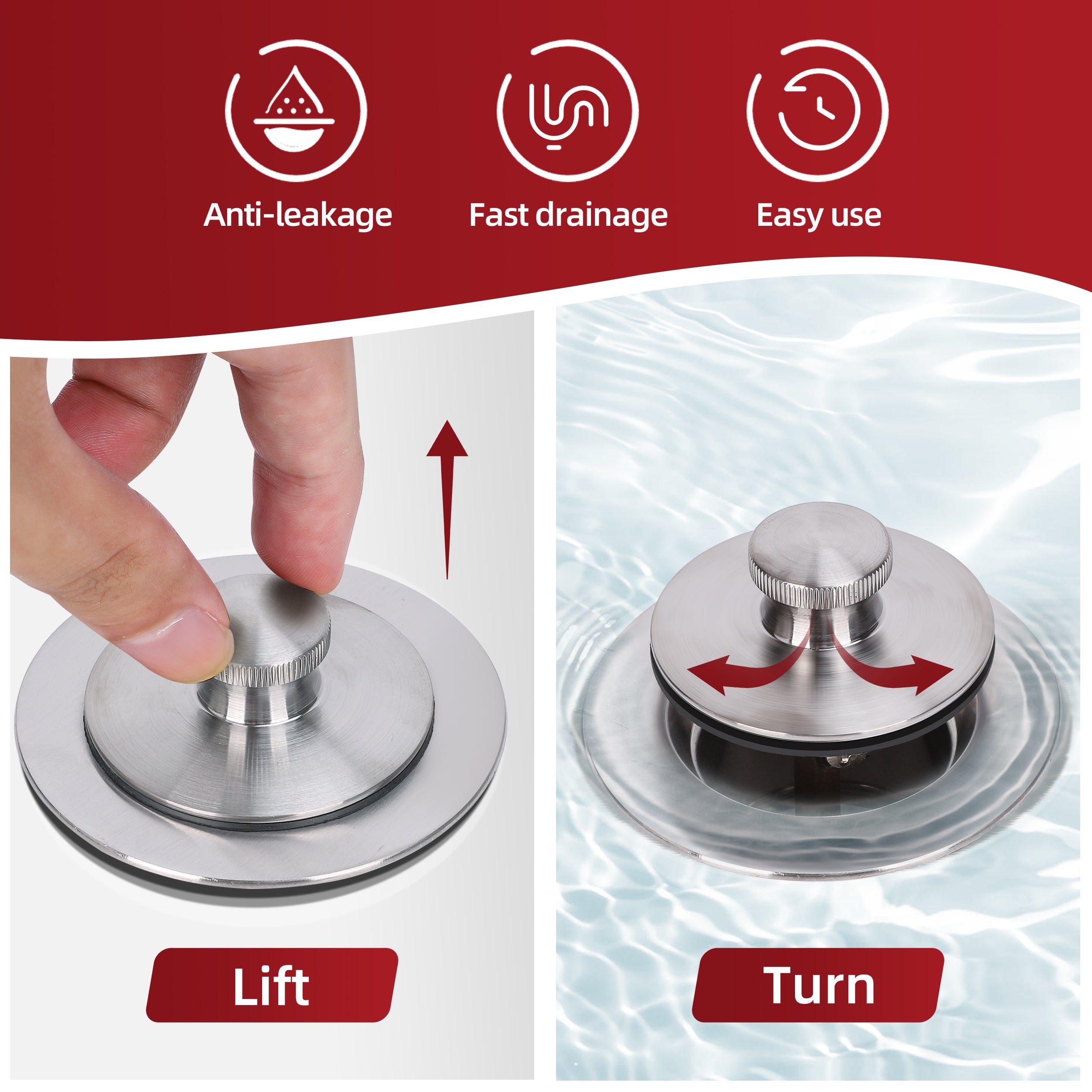 Anti-leakage

Fast drainage

Easy use

Lift

Turn