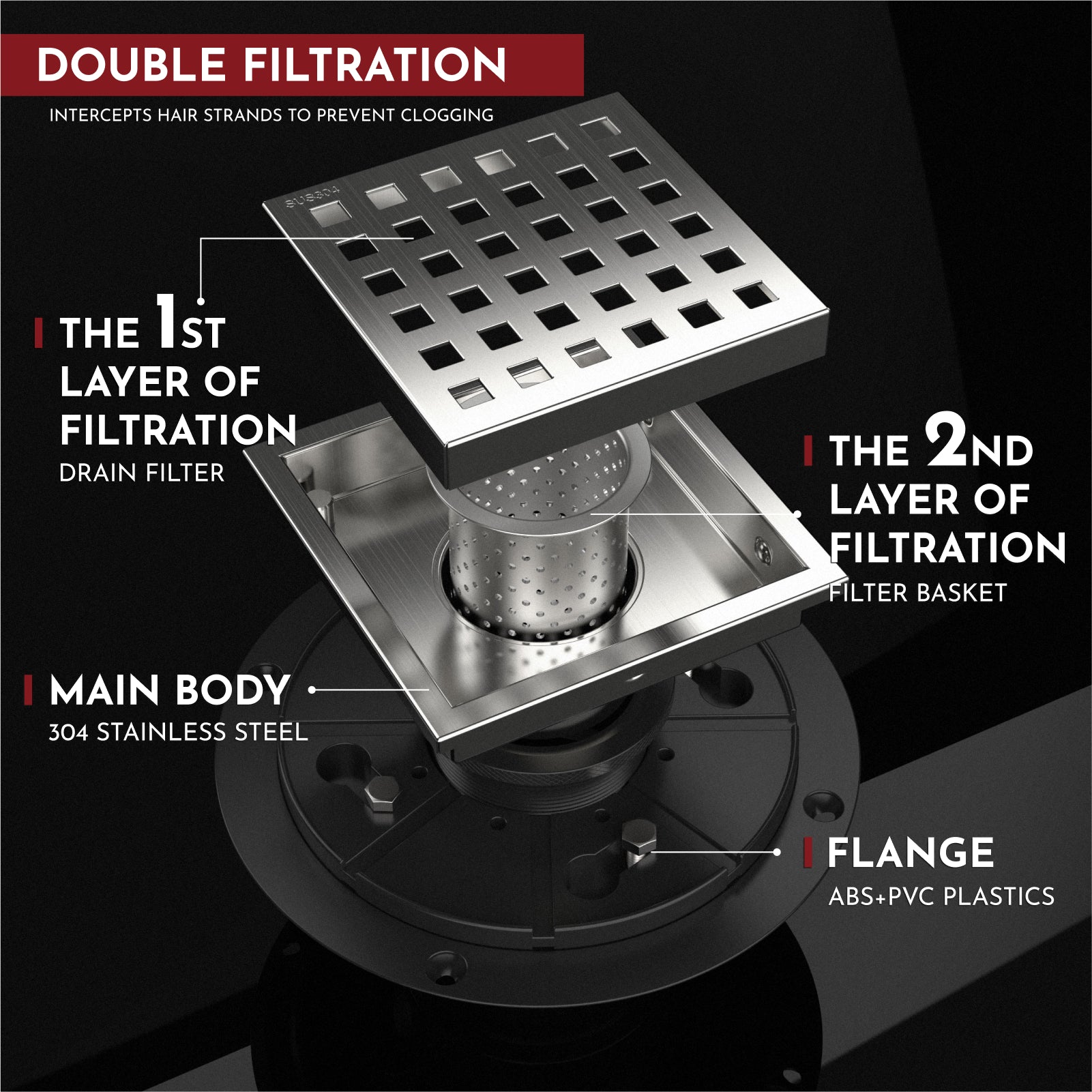 DOUBLE FILTRATION

INTERCEPTS HAIR STRANDS TO PREVENT CLOGGING

SUS304

THE 1ST LAYER OF FILTRATION
DRAIN FILTER

THE 2ND LAYER OF FILTRATION
FILTER BASKET

MAIN BODY
304 STAINLESS STEEL

FLANGE
ABS+PVC PLASTICS