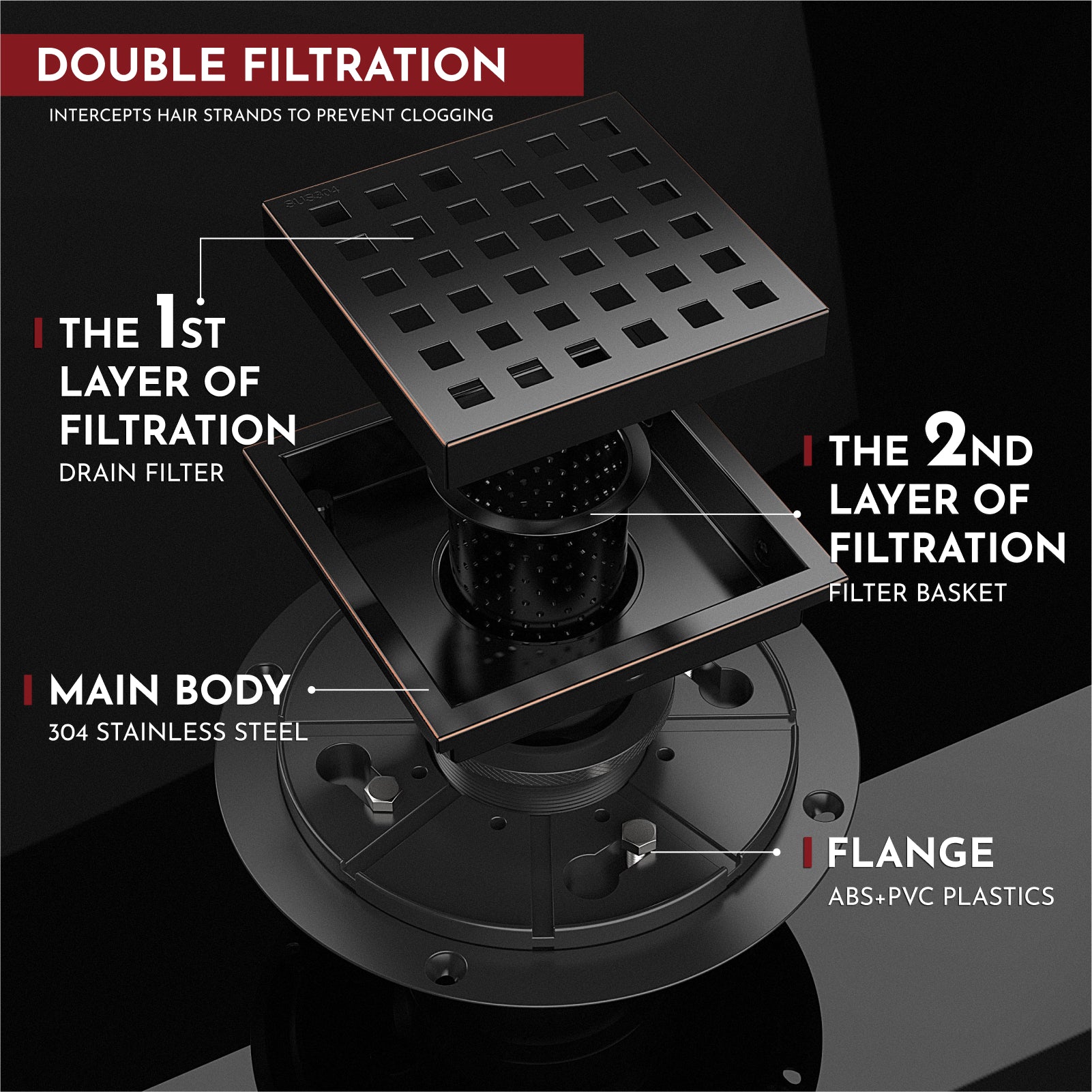 DOUBLE FILTRATION

INTERCEPTS HAIR STRANDS TO PREVENT CLOGGING

SUS304

THE 1ST LAYER OF FILTRATION

DRAIN FILTER

THE 2ND LAYER OF FILTRATION

FILTER BASKET

MAIN BODY

304 STAINLESS STEEL

FLANGE

ABS+PVC PLASTICS