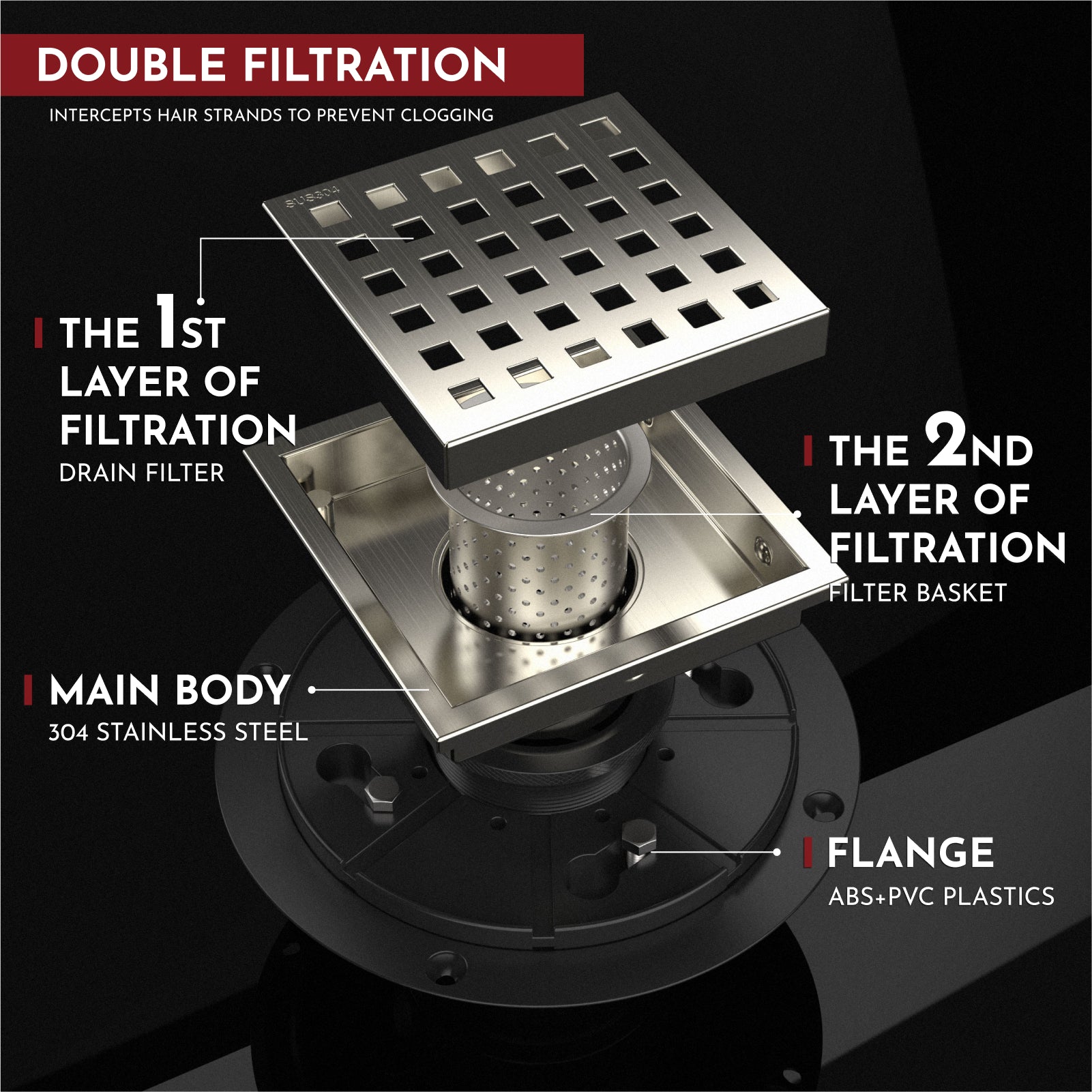 DOUBLE FILTRATION

INTERCEPTS HAIR STRANDS TO PREVENT CLOGGING

SUS304

THE 1ST LAYER OF FILTRATION
DRAIN FILTER

THE 2ND LAYER OF FILTRATION
FILTER BASKET

MAIN BODY
304 STAINLESS STEEL

FLANGE
ABS+PVC PLASTICS