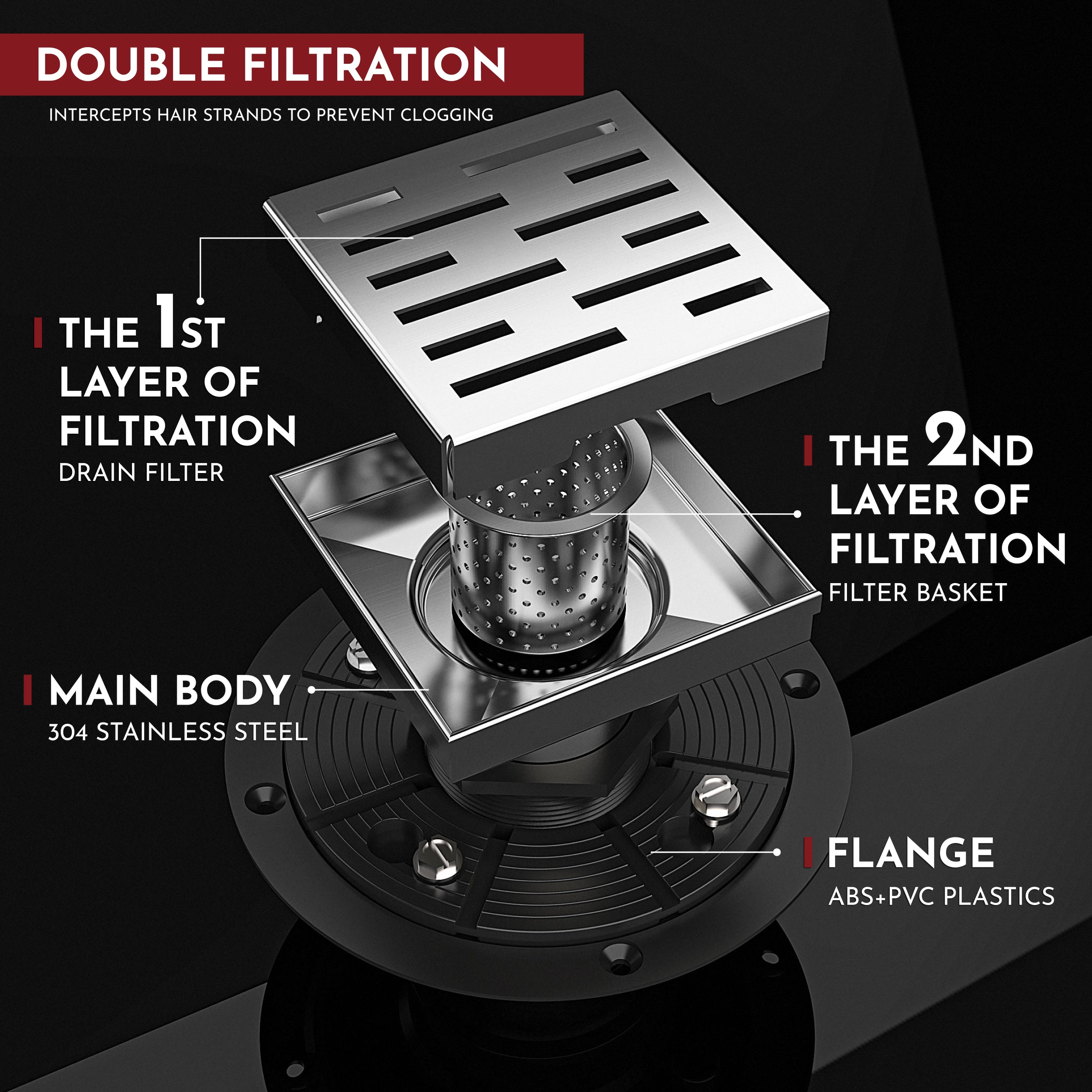 DOUBLE FILTRATION

INTERCEPTS HAIR STRANDS TO PREVENT CLOGGING

THE 1ST LAYER OF FILTRATION

DRAIN FILTER

THE 2ND LAYER OF FILTRATION

FILTER BASKET

MAIN BODY

304 STAINLESS STEEL

FLANGE

ABS+PVC PLASTICS