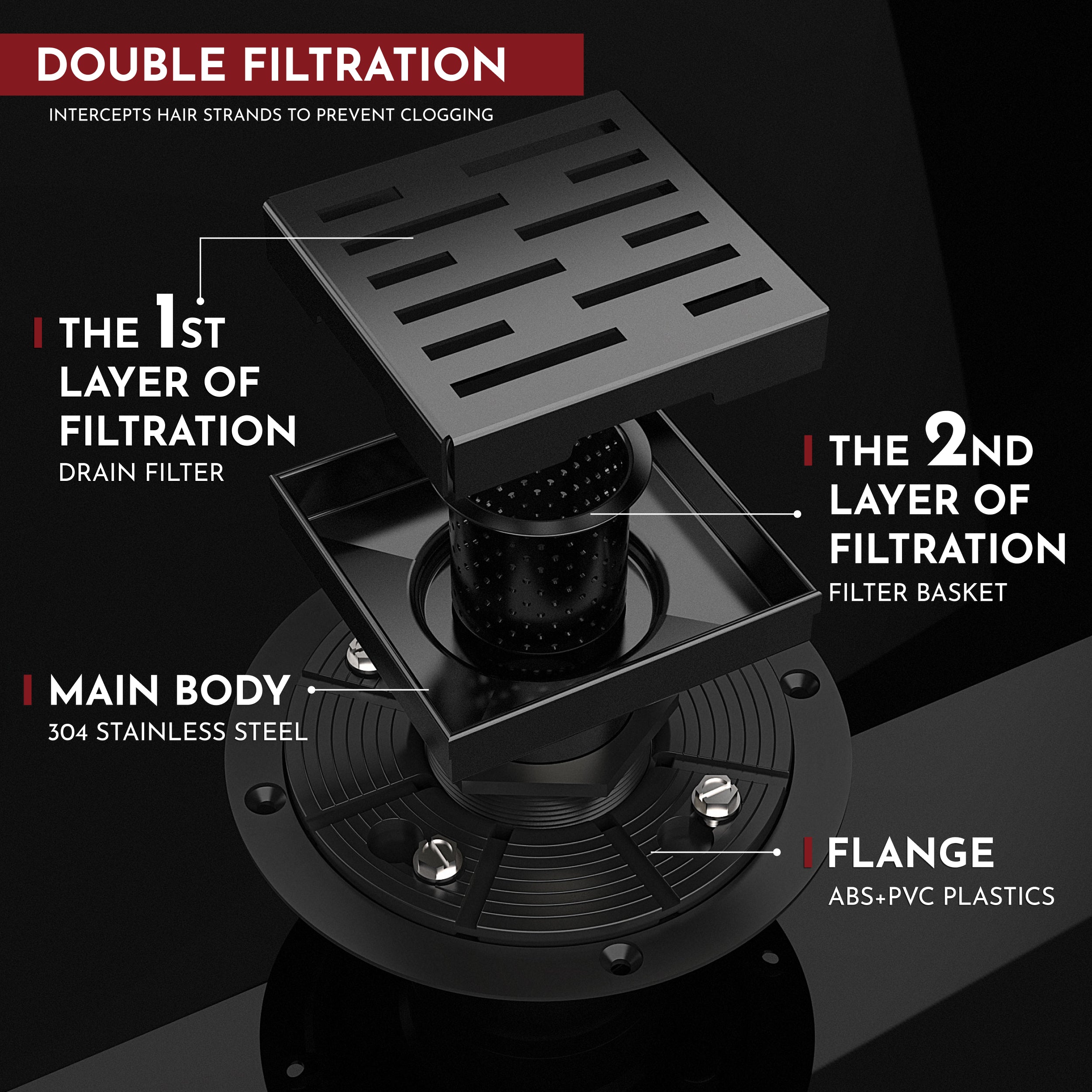 DOUBLE FILTRATION

INTERCEPTS HAIR STRANDS TO PREVENT CLOGGING

THE 1ST LAYER OF FILTRATION
DRAIN FILTER

THE 2ND LAYER OF FILTRATION
FILTER BASKET

MAIN BODY
304 STAINLESS STEEL

FLANGE
ABS+PVC PLASTICS