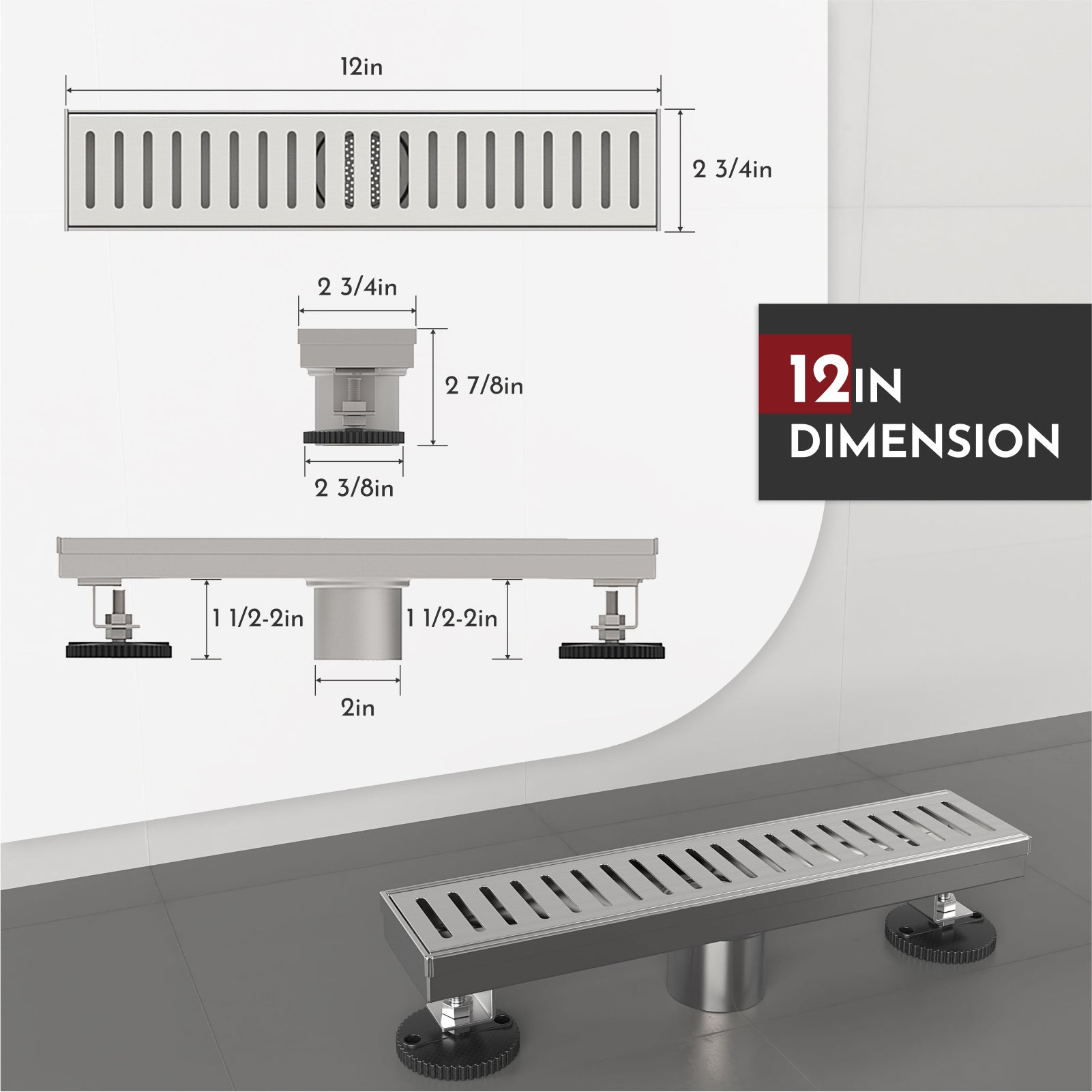 12in

2 3/4in

2 3/4in

2 7/8in

2 3/8in

12IN
DIMENSION

1 1/2-2in

1 1/2-2in

2in